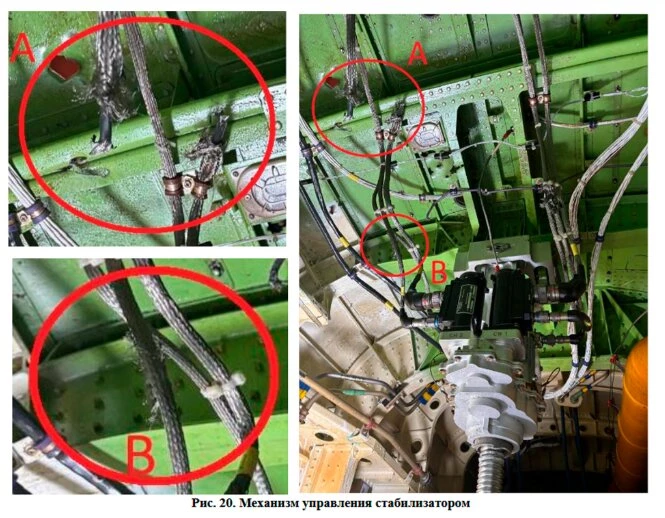 A

B

A

B

Рис. 20. Механизм управления стабилизатором